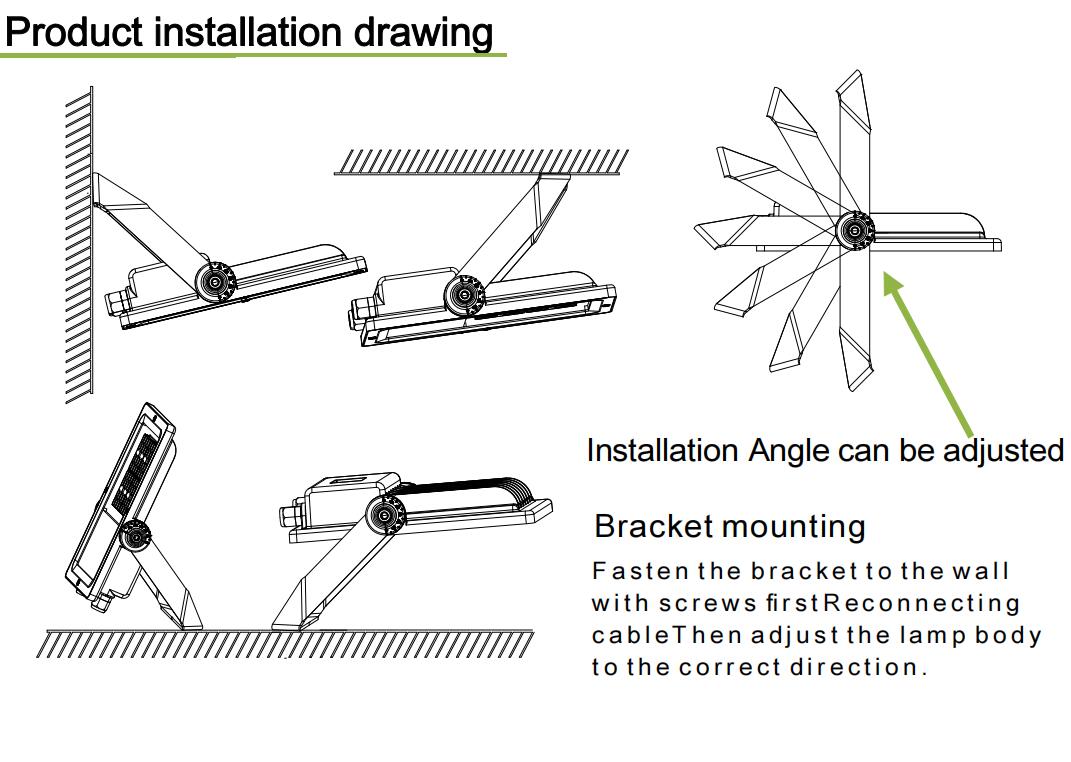 Product installation drawing

Installation Angle can be adjusted

Bracket mounting

Fasten the bracket to the wall with screws firstReconnecting cableThen adjust the lamp body to the correct direction.